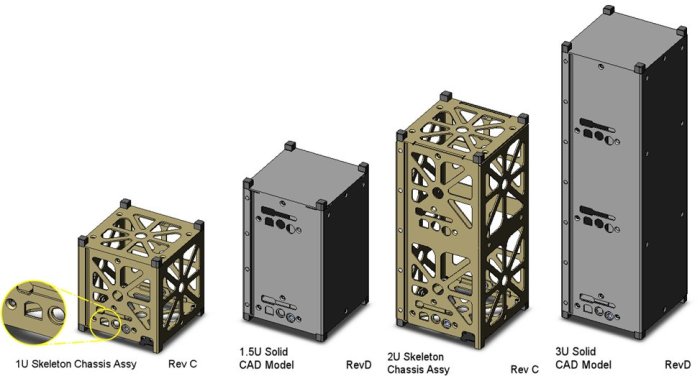 1U Skeleton Chassis Assy Rev C

1.5U Solid CAD Model RevD

2U Skeleton Chassis Assy Rev C

3U Solid CAD Model RevD